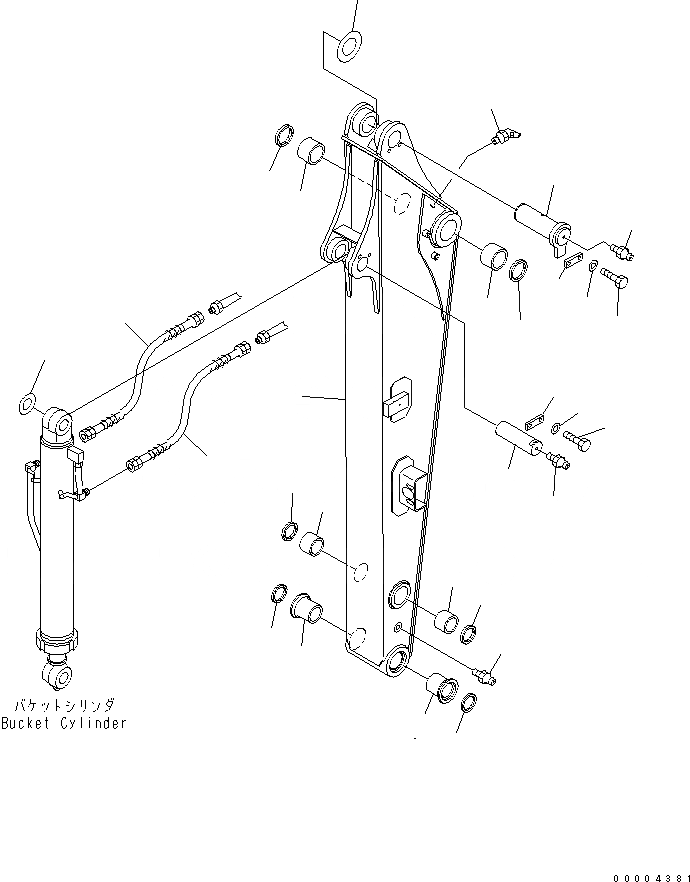 バケットシリンダ
Bucket Cylinder

00004381