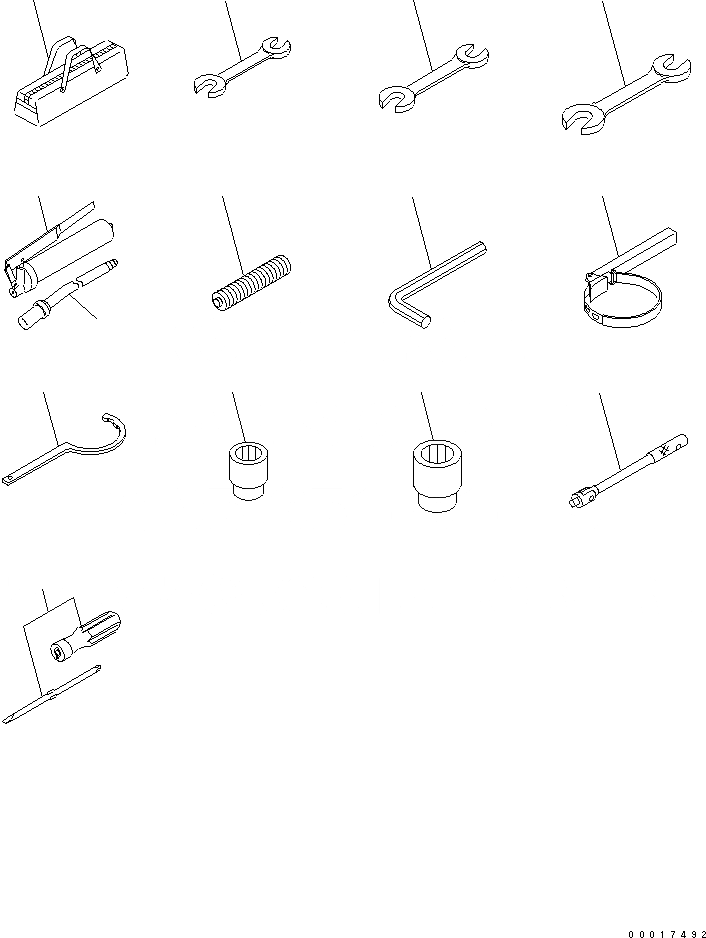 00017492