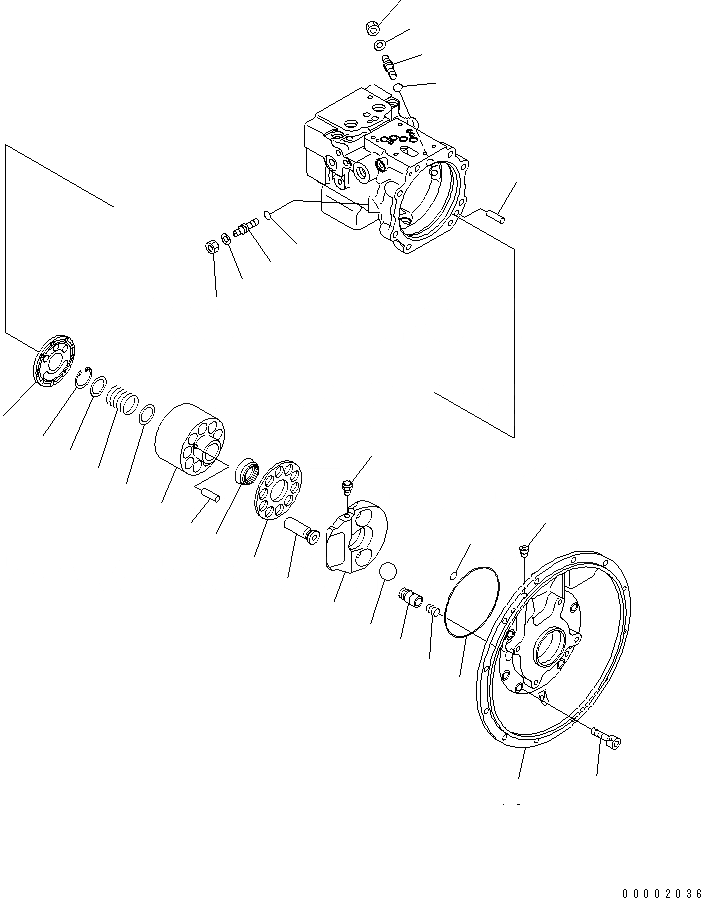 00002036