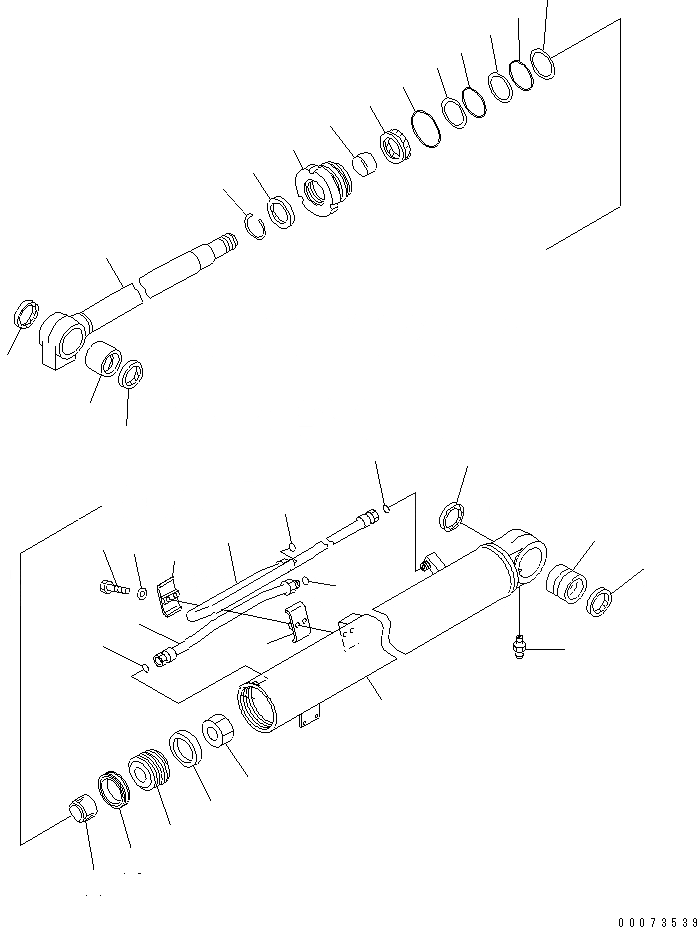 00073539