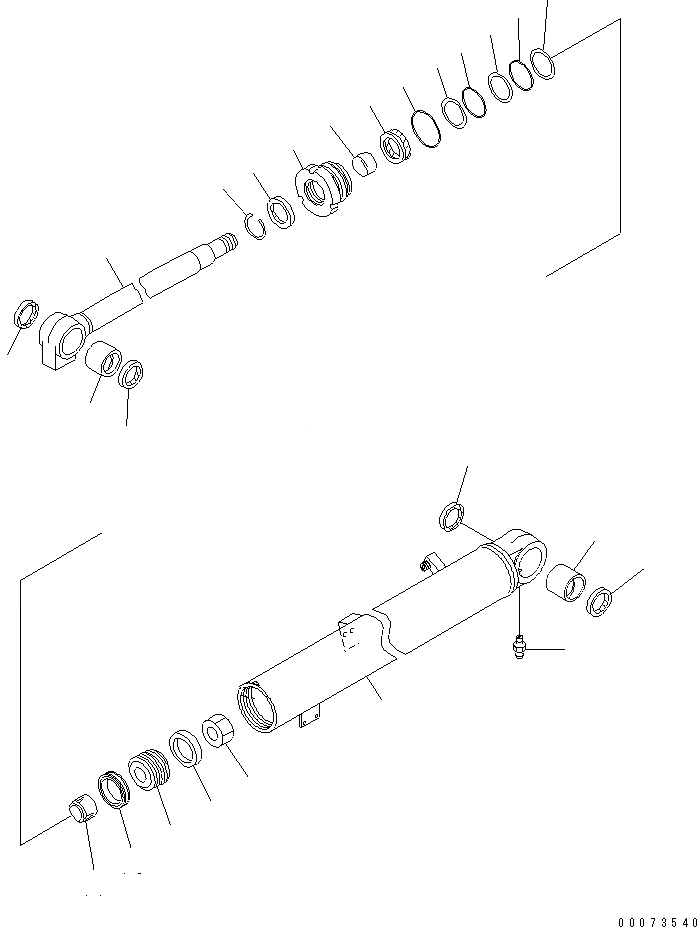 00073540