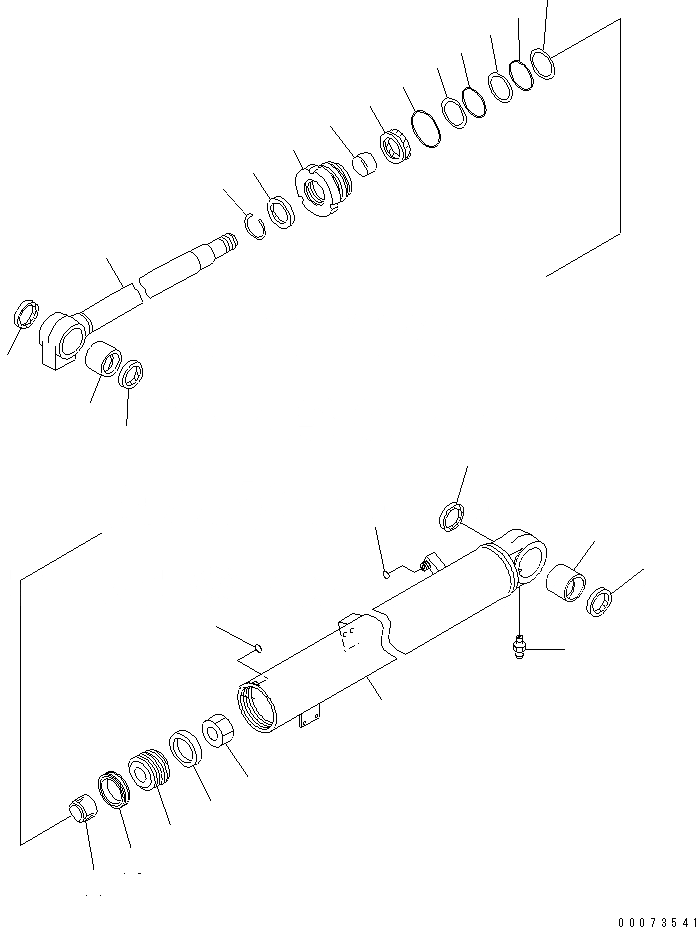 00073541