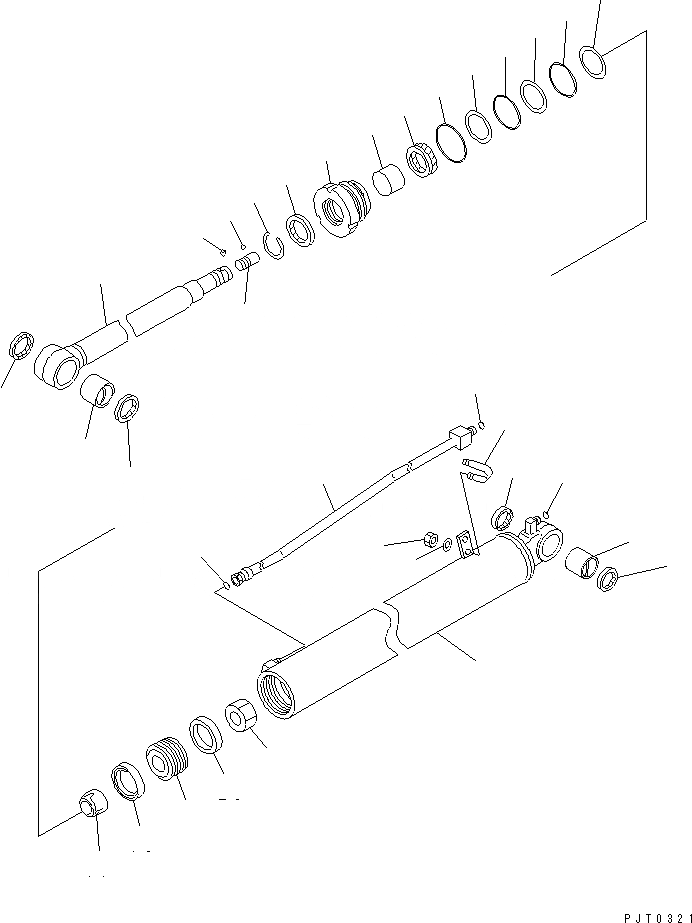 PJT0321