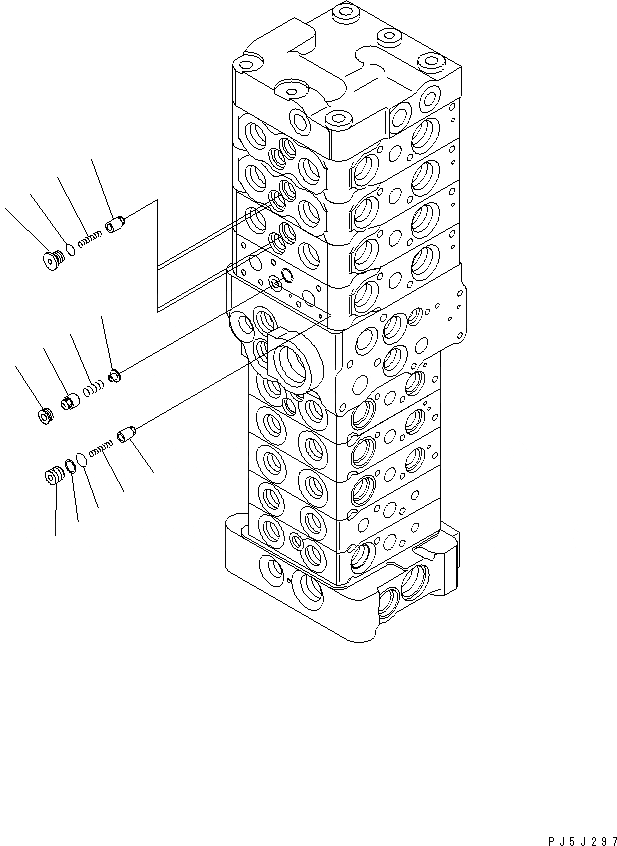 PJ5J297