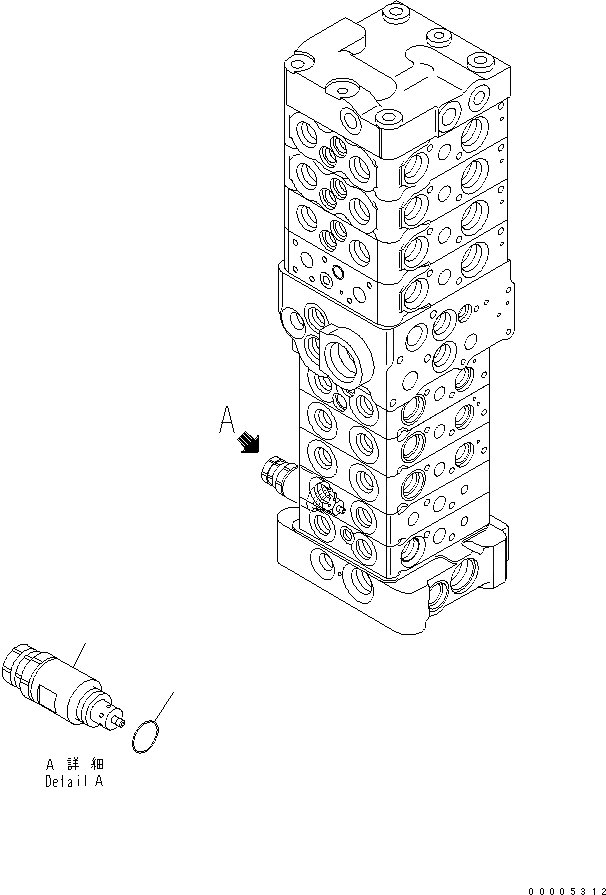 A

A 詳細
Detail A

00005312