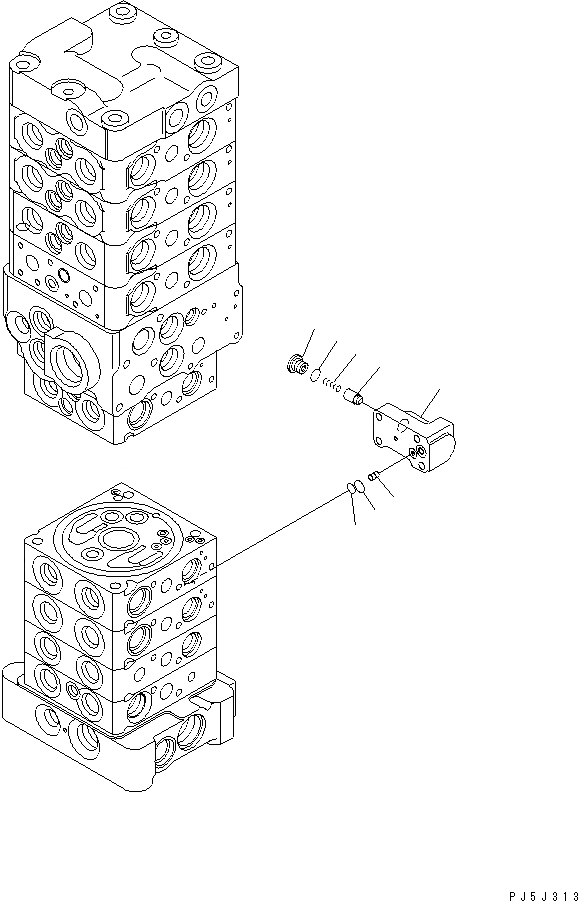 PJ5J313