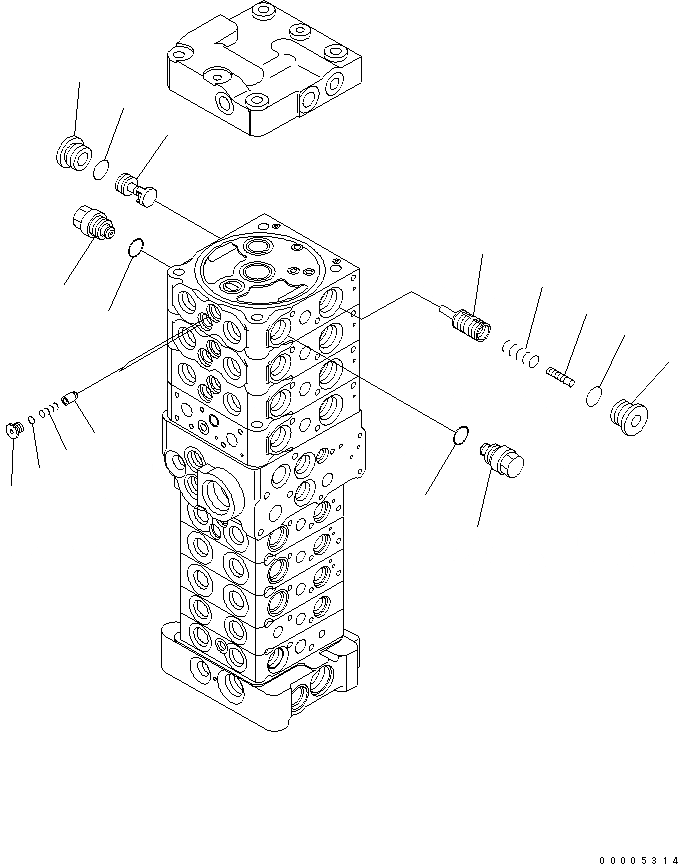 00005314