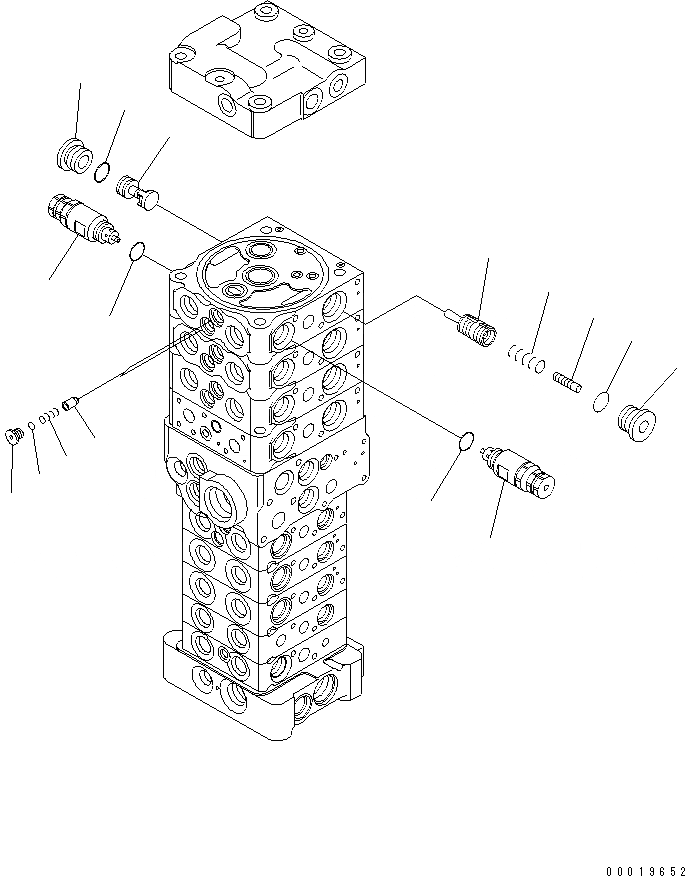 00019652