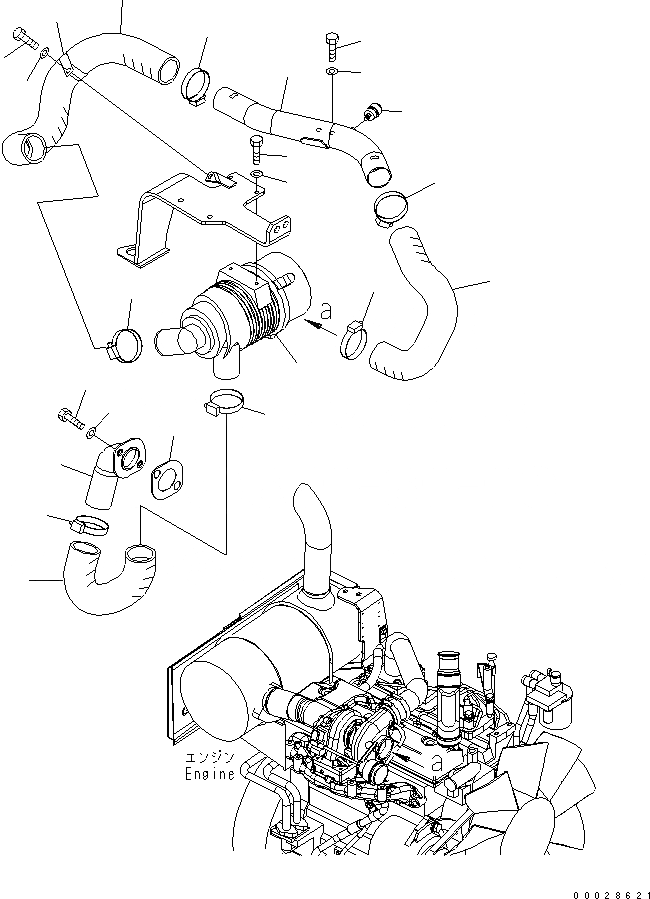 a
エンジン
Engine
a
00028621