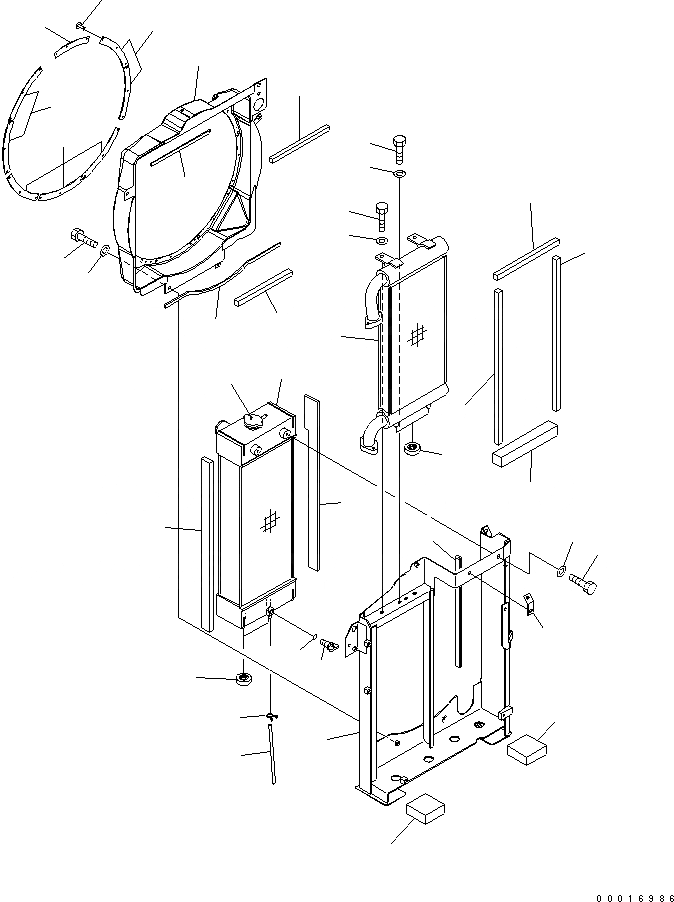 00016986