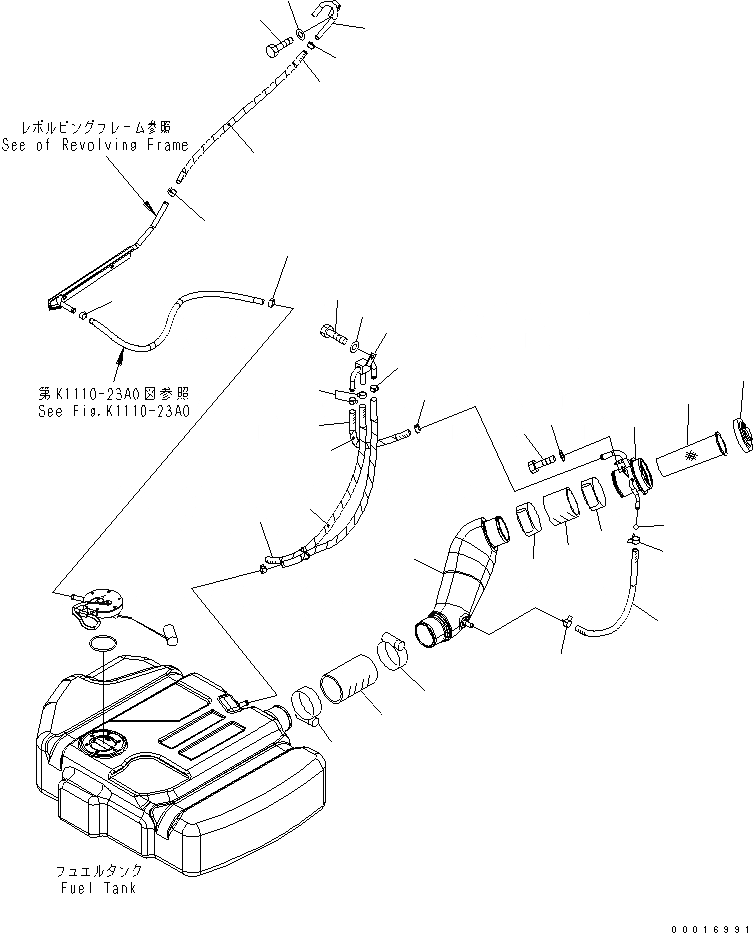 レボルビングフレーム参照
See of Revolving Frame

第K1110-23A0図参照
See Fig.K1110-23A0

フュエルタンク
Fuel Tank

00016991