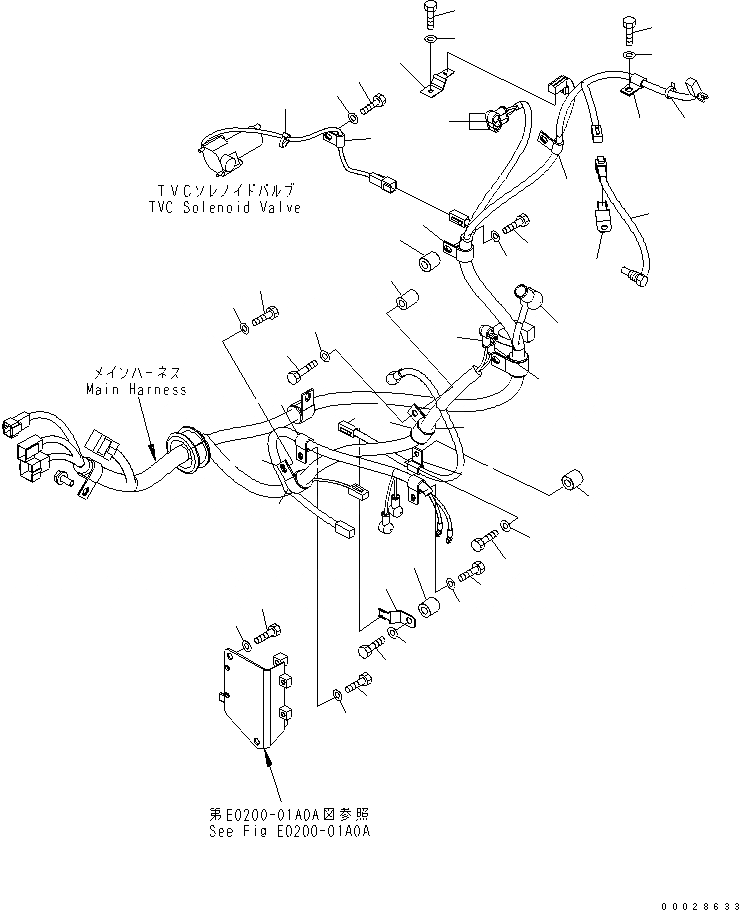 TVCソレノイドバルブ
TVC Solenoid Valve

メインハーネス
Main Harness

第E0200-01A0A図参照
See Fig E0200-01A0A

00028633