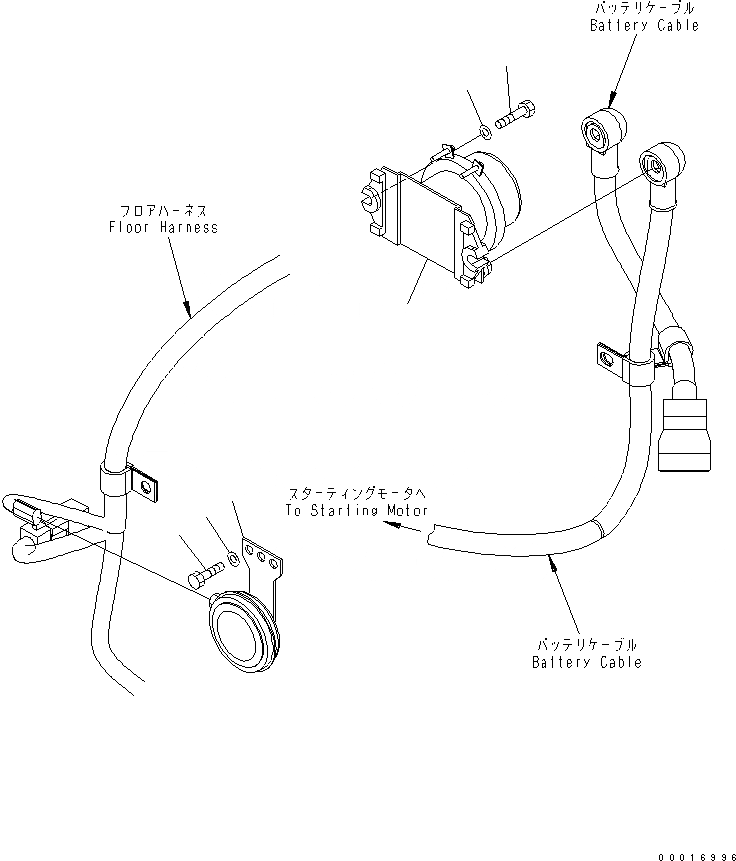 バッテリケーブル
Battery Cable

フロアハーネス
Floor Harness

スターティングモータへ
To Starting Motor

バッテリケーブル
Battery Cable

00016996