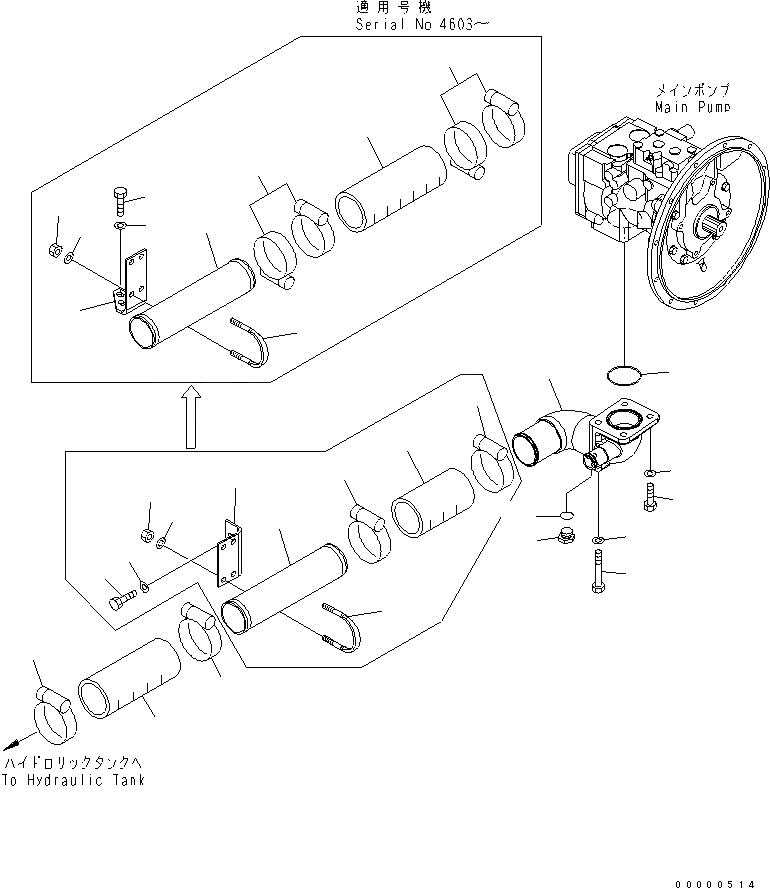 適用号機
Serial No 4603~

メインポンプ
Main Pump

ハイドロリックタンクへ
To Hydraulic Tank

00000514