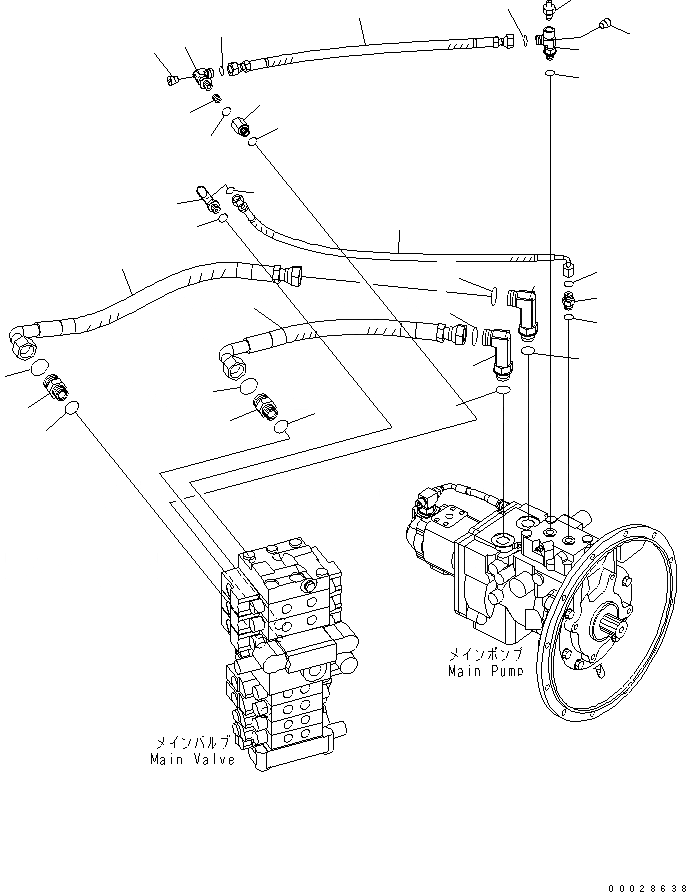 メインポンプ
Main Pump

メインバルブ
Main Valve

00028638