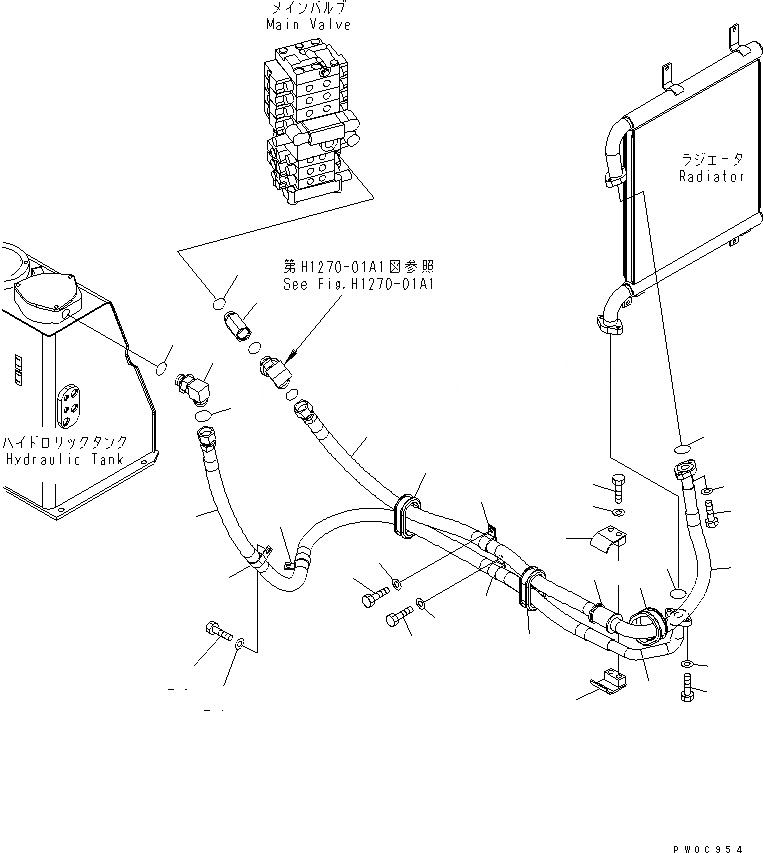 メインバルブ
Main Valve

ラジエータ
Radiator

第H1270-01A1図参照
See Fig.H1270-01A1

ハイドロリックタンク
Hydraulic Tank

PW0C954