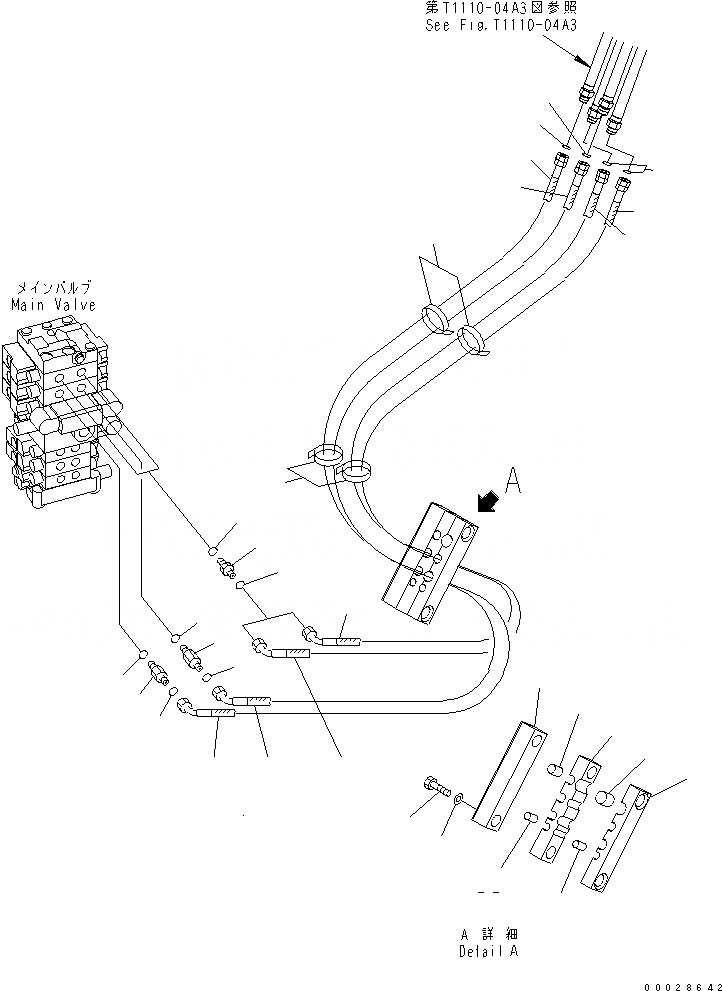 第T1110-04A3図参照
See Fig.T1110-04A3

メインバルブ
Main Valve

A

A 詳細
Detail A

00028642