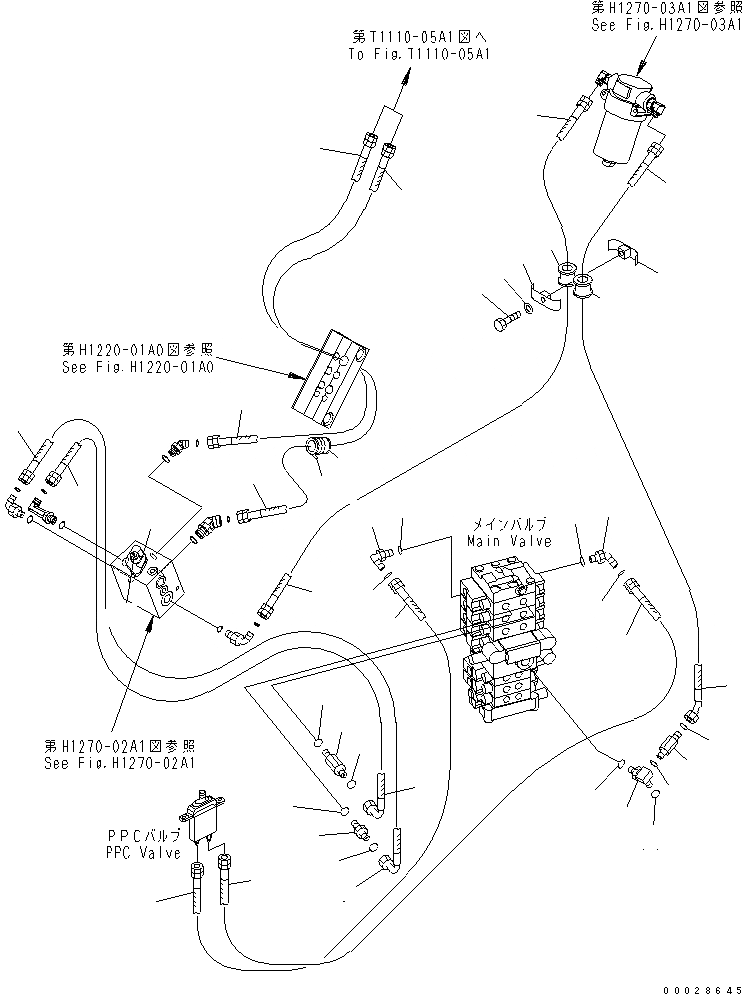 第H1270-03A1図参照
See Fig.H1270-03A1

第T1110-05A1図へ
To Fig.T1110-05A1

第H1220-01A0図参照
See Fig.H1220-01A0

メインバルブ
Main Valve

第H1270-02A1図参照
See Fig.H1270-02A1

PPCバルブ
PPC Valve

00028645