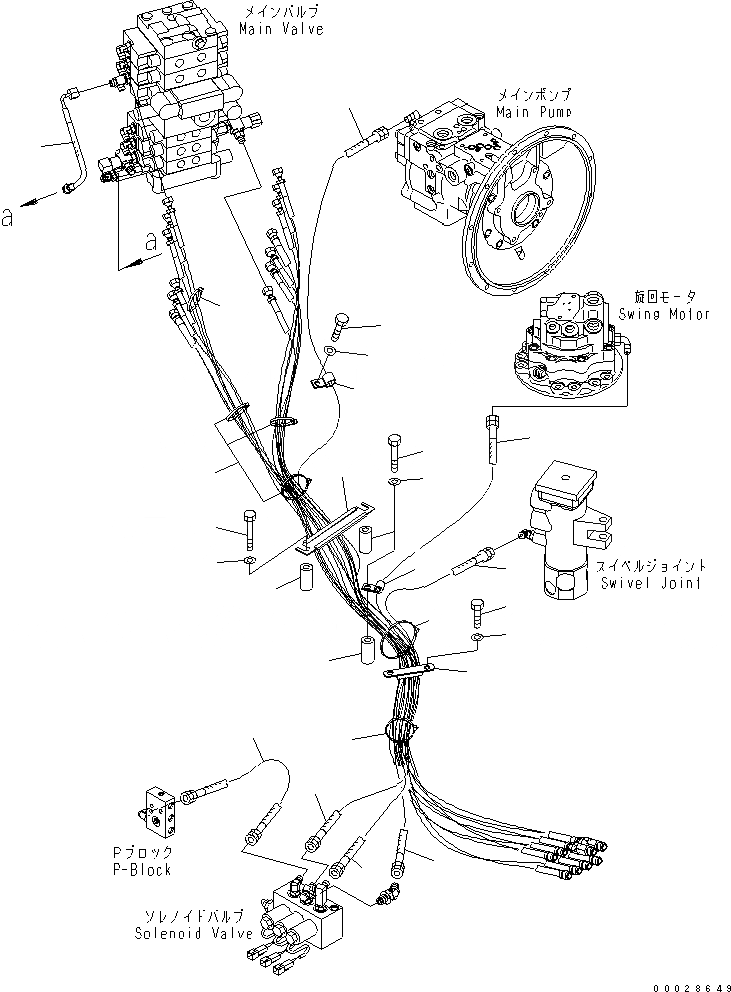 メインバルブ
Main Valve

メインポンプ
Main Pump

a

a

旋回モータ
Swing Motor

スイベルジョイント
Swivel Joint

Pブロック
P-Block

ソレノイドバルブ
Solenoid Valve

00028649