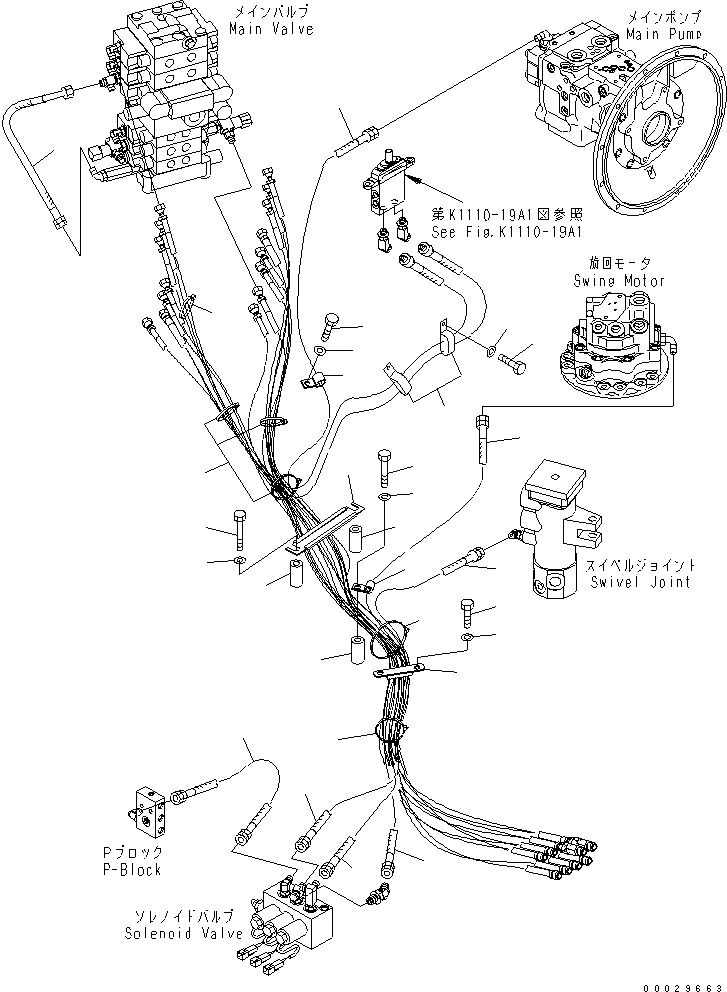 メインバルブ
Main Valve

メインポンプ
Main Pump

第K1110-19A1図参照
See Fig.K1110-19A1

旋回モータ
Swing Motor

スイベルジョイント
Swivel Joint

Pブロック
P-Block

ソレノイドバルブ
Solenoid Valve

00029663