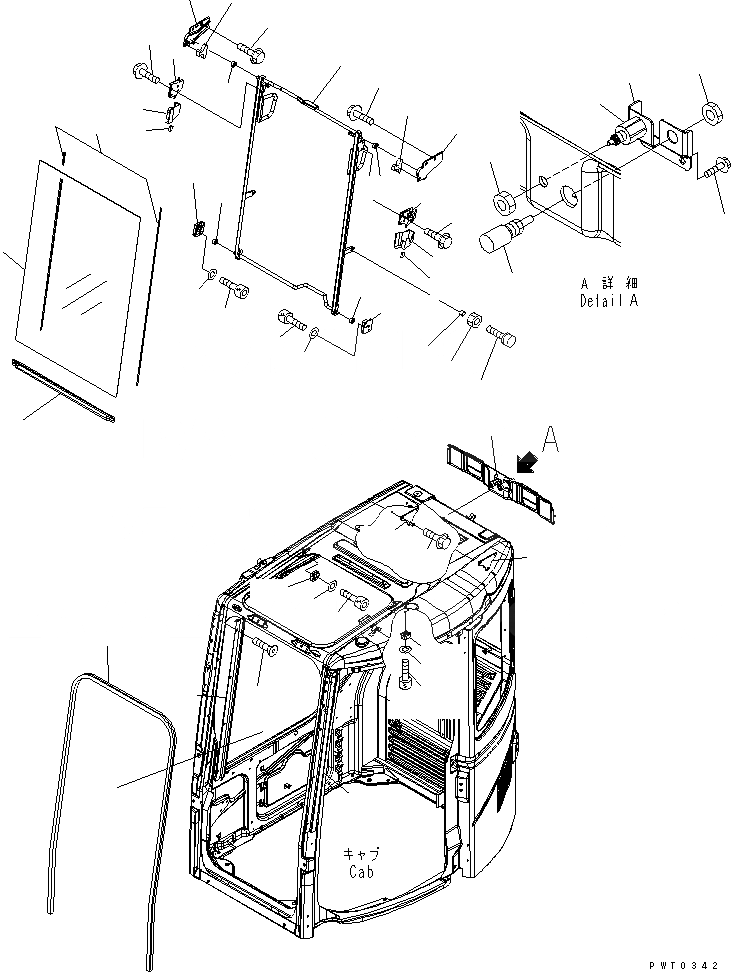 A 詳細
Detail A

A

キャブ
Cab

PWT0342