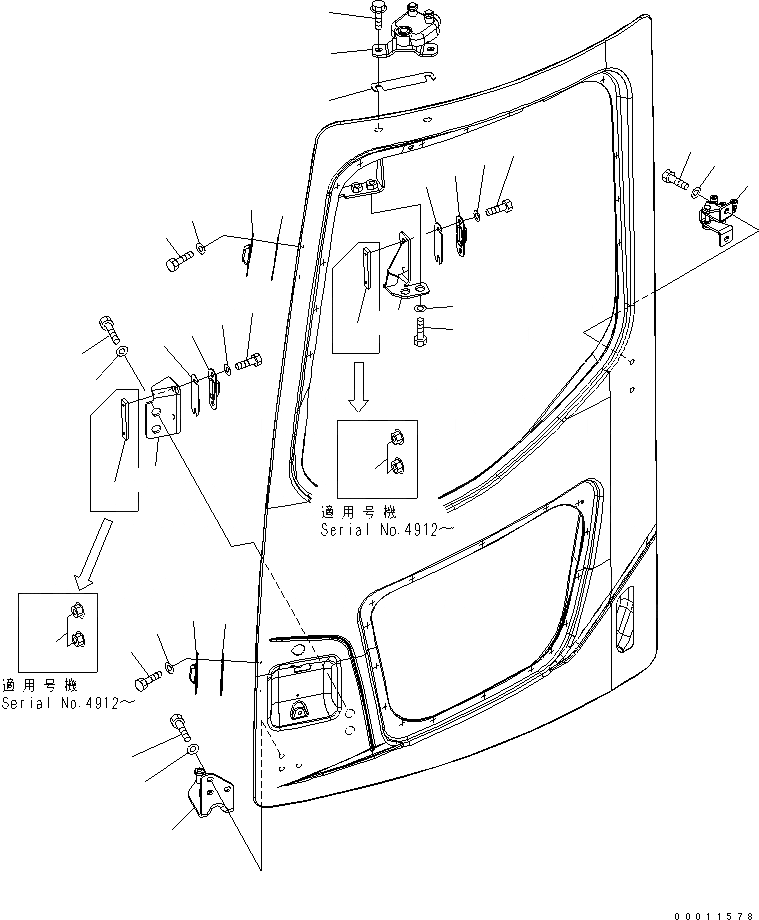 適用号機
Serial No.4912~

適用号機
Serial No.4912~

00011578