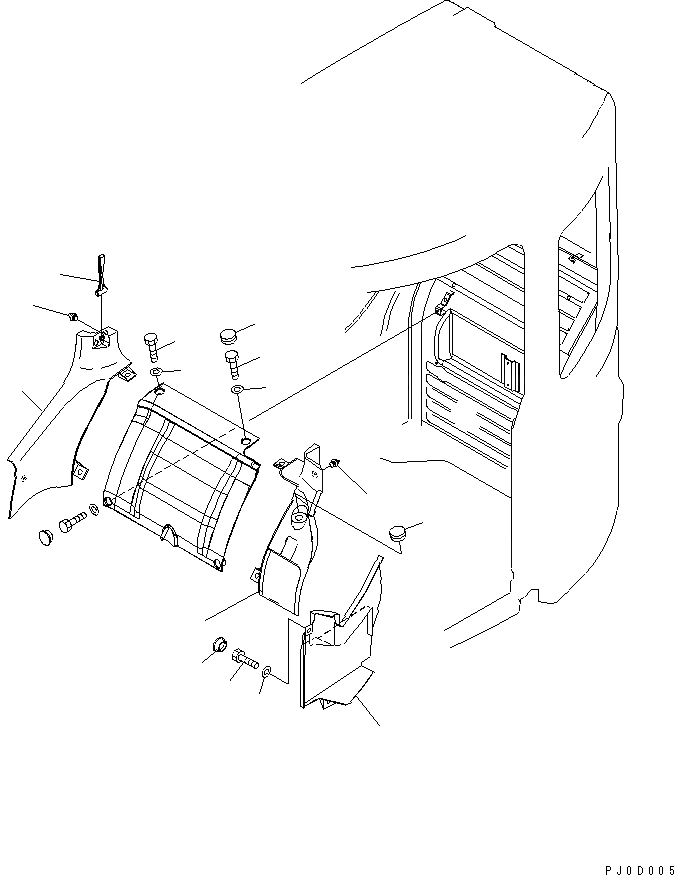 PJ0D005