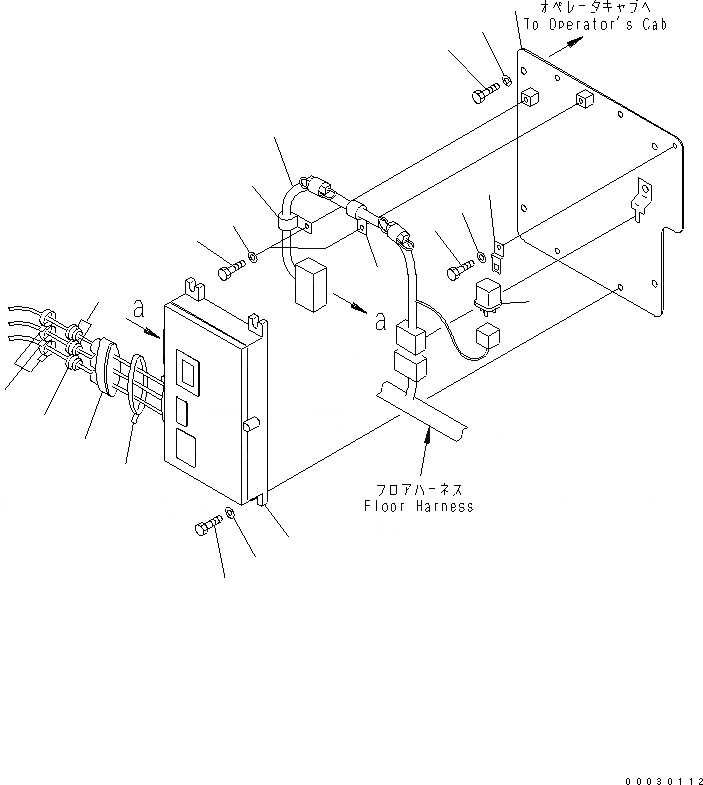 オペレータキャブへ
To Operator's Cab

a

a

フロアハーネス
Floor Harness

00030112