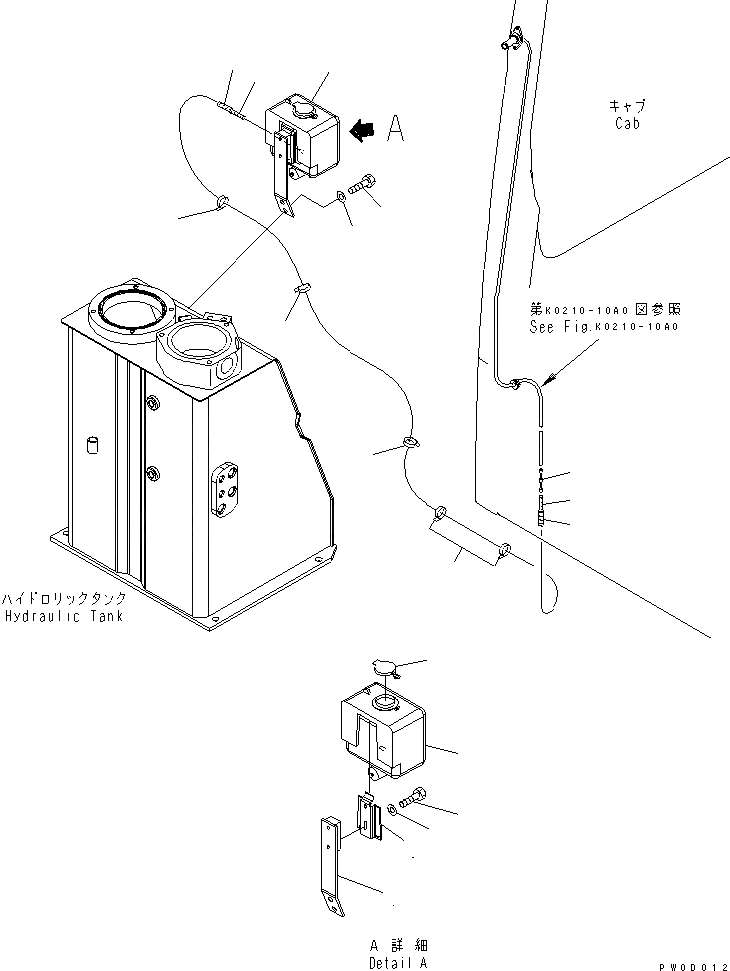 A

キャブ
Cab

第K0210-10A0図参照
See Fig.K0210-10A0

ハイドロリックタンク
Hydraulic Tank

A 詳細
Detail A

PW0D012