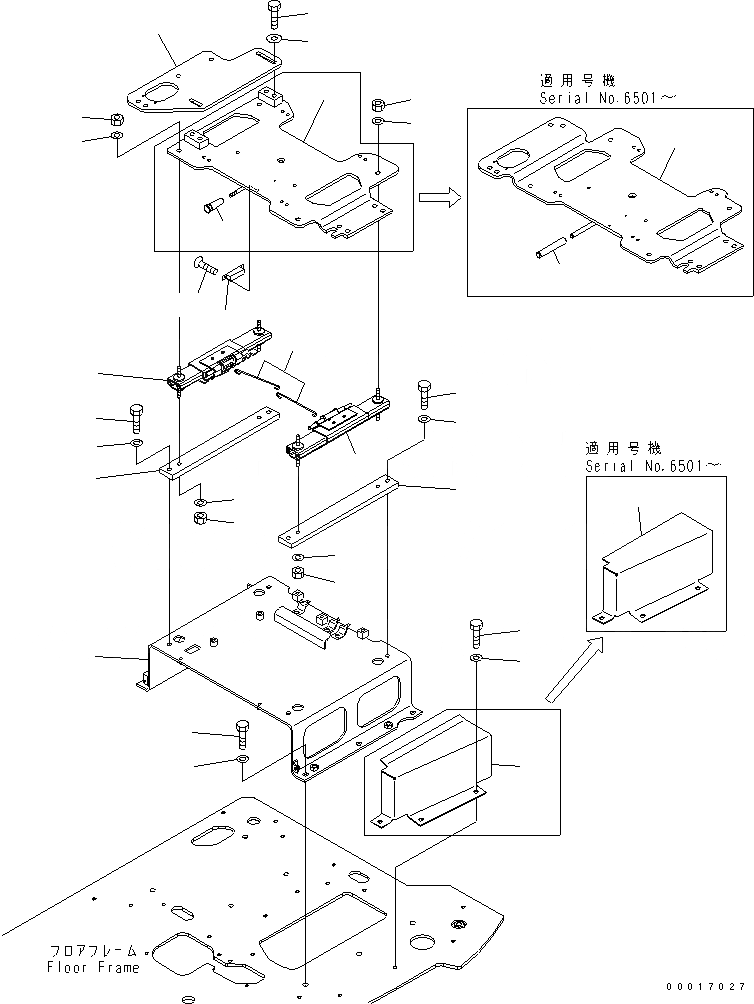 適用号機
Serial No.6501～

適用号機
Serial No.6501～

フロアフレーム
Floor Frame

00017027