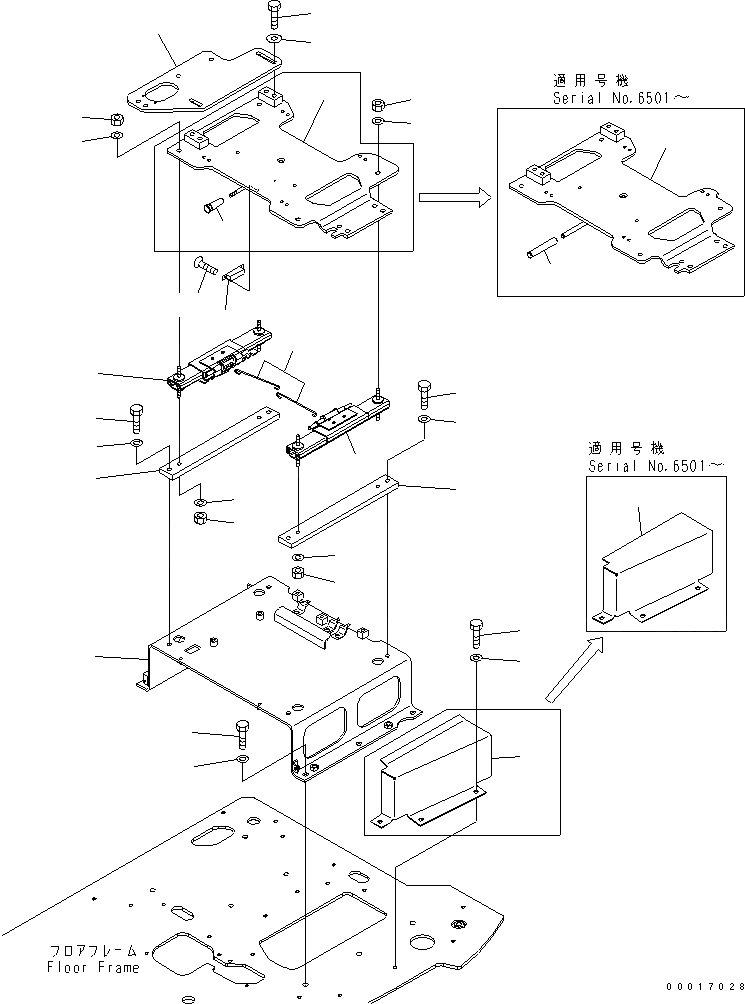 適用号機
Serial No.6501～

適用号機
Serial No.6501～

フロアフレーム
Floor Frame

00017028