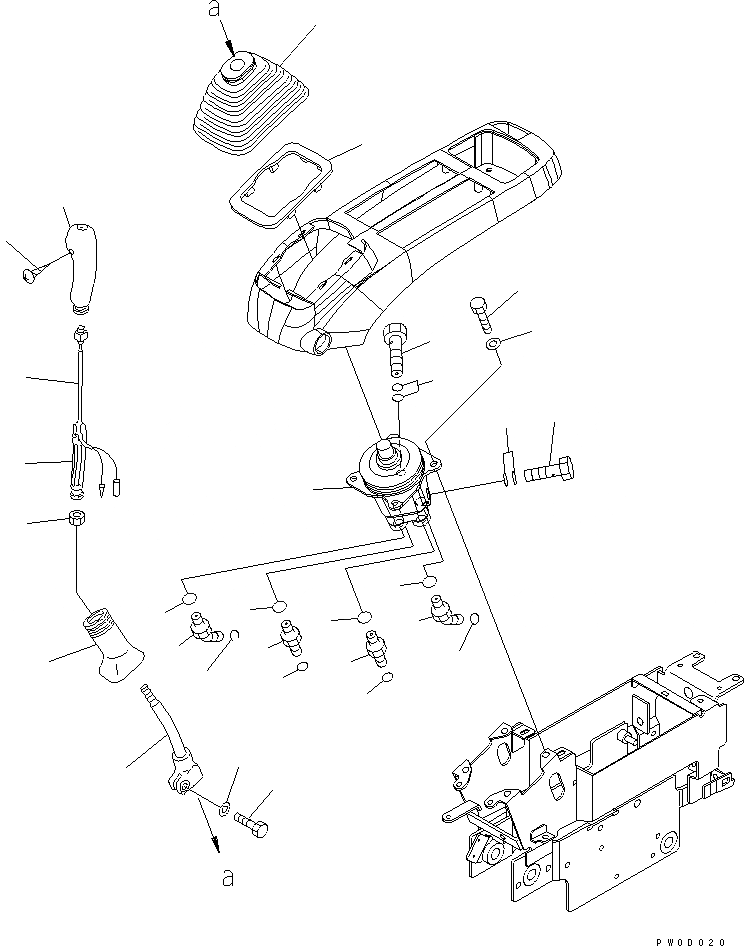 a

a

PW0D020