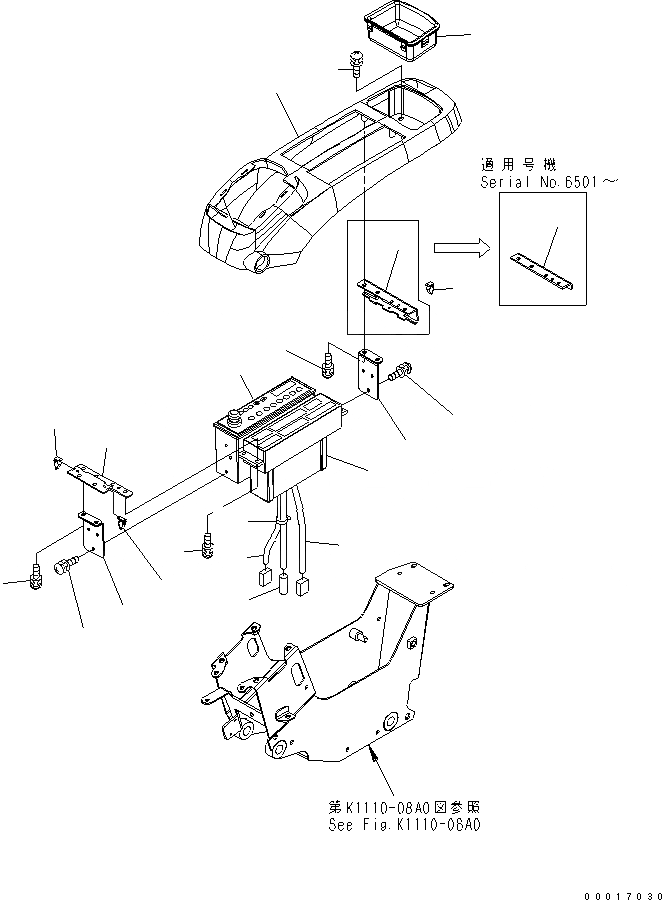 適用号機
Serial No.6501～

第K1110-08A0図参照
See Fig.K1110-08A0

00017030