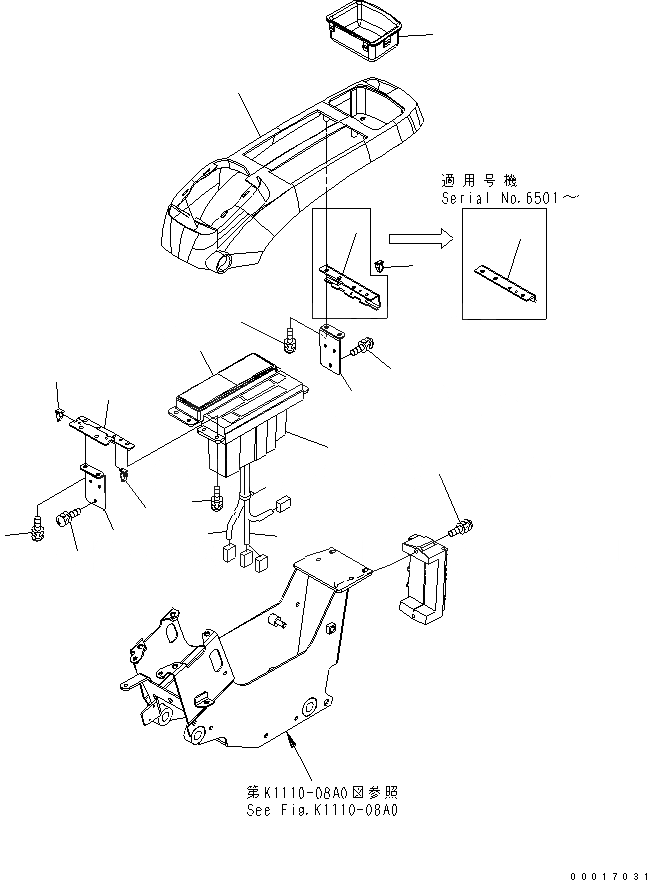 適用号機
Serial No.6501～

第K1110-08A0図参照
See Fig.K1110-08A0

00017031