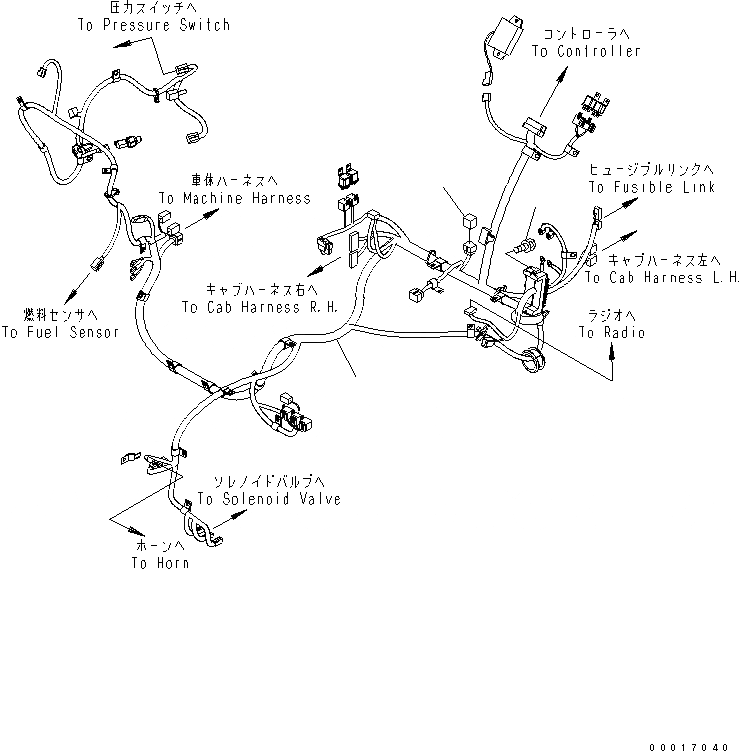 圧力スイッチへ
To Pressure Switch

コントローラへ
To Controller

車体ハーネスへ
To Machine Harness

ヒュージブルリンクへ
To Fusible Link

キャブハーネス左へ
To Cab Harness L.H.

キャブハーネス右へ
To Cab Harness R.H.

燃料センサへ
To Fuel Sensor

ラジオへ
To Radio

ソレノイドバルブへ
To Solenoid Valve

ホーンへ
To Horn

00017040