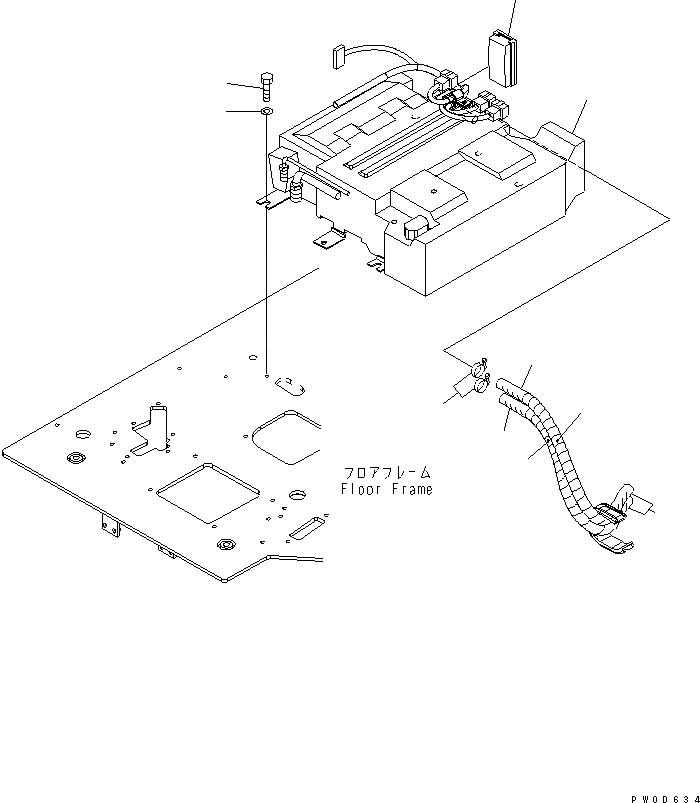 フロアフレーム
Floor Frame

PW0D634