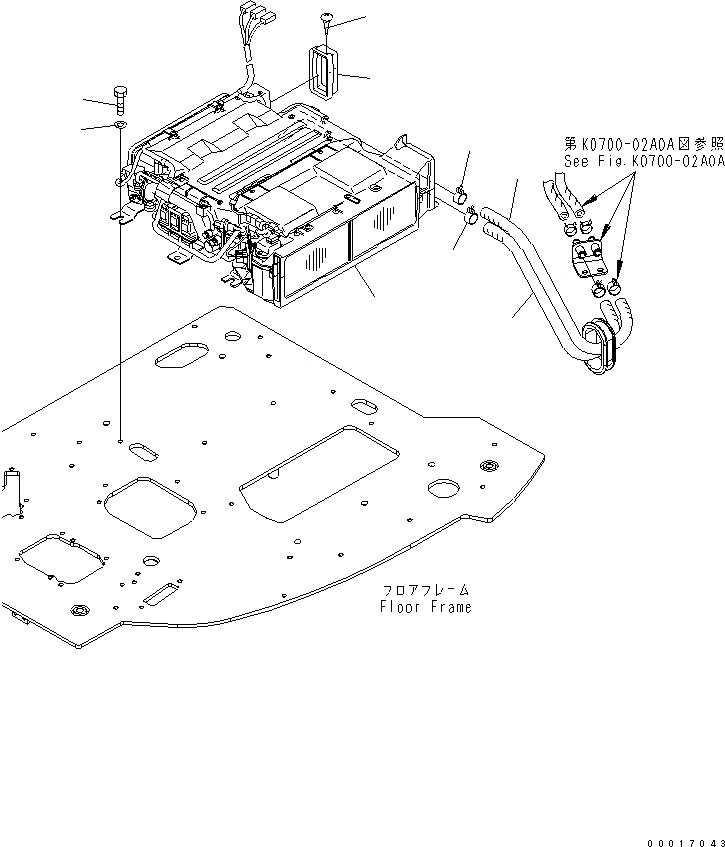 第K0700-02A0A図参照
See Fig.K0700-02A0A

フロアフレーム
Floor Frame

00017043