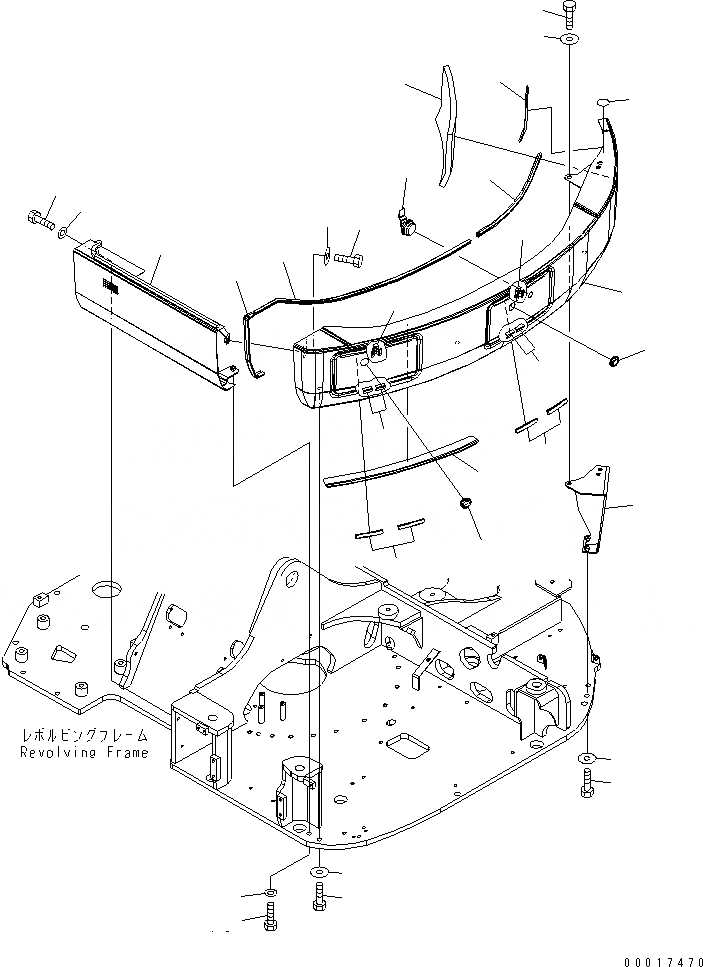 レボルビングフレーム
Revolving Frame

00017470