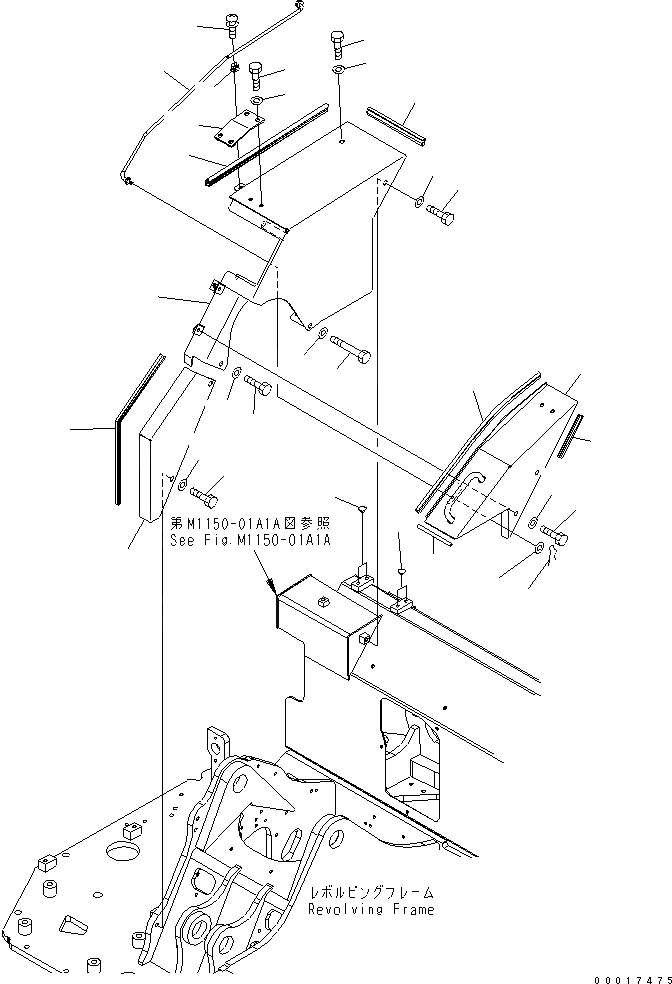 第M1150-01A1A図参照
See Fig.M1150-01A1A

レボルビングフレーム
Revolving Frame

00017475