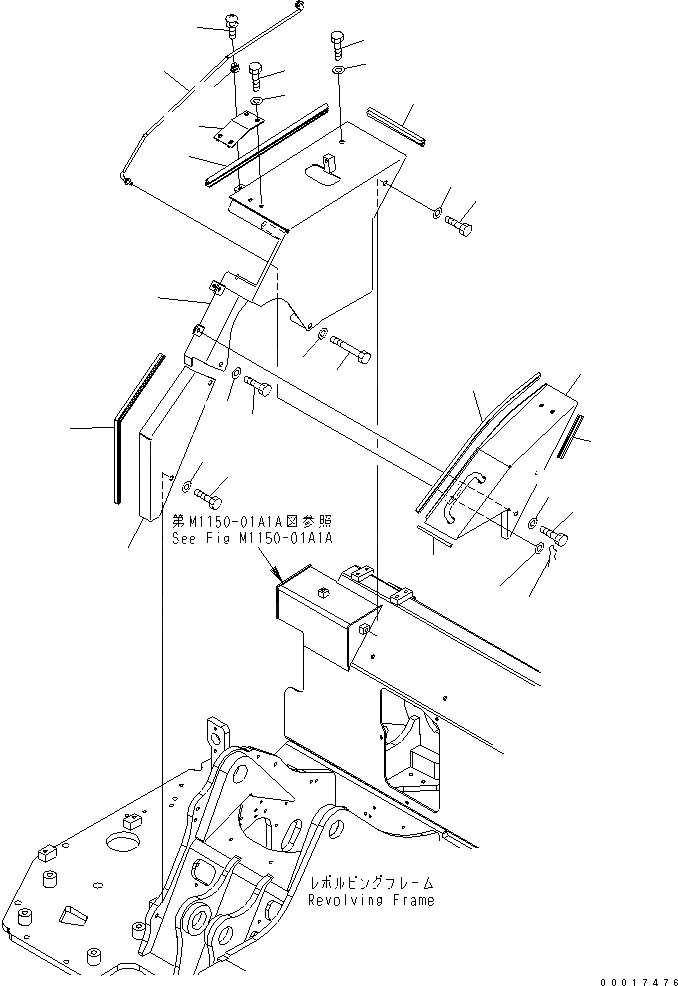 第M1150-01A1A図参照
See Fig M1150-01A1A

レボルビングフレーム
Revolving Frame

00017476