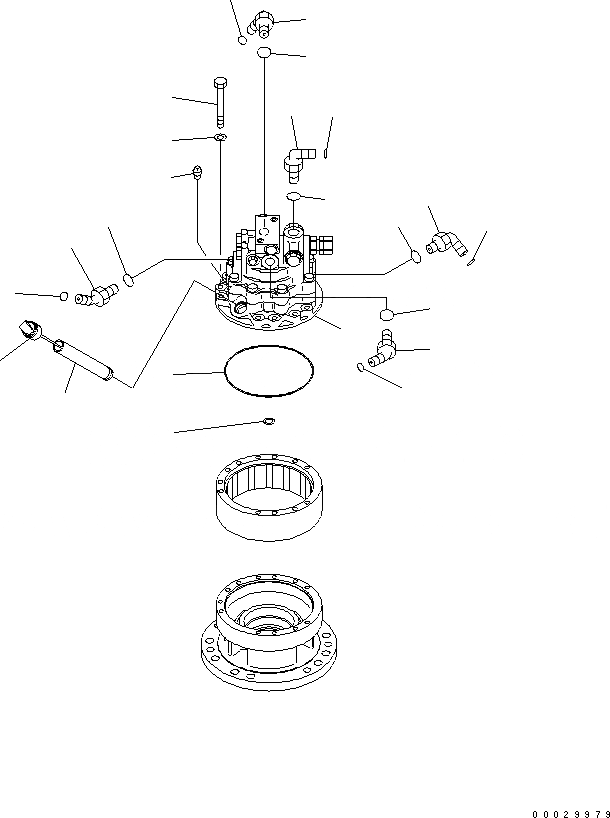 00029979