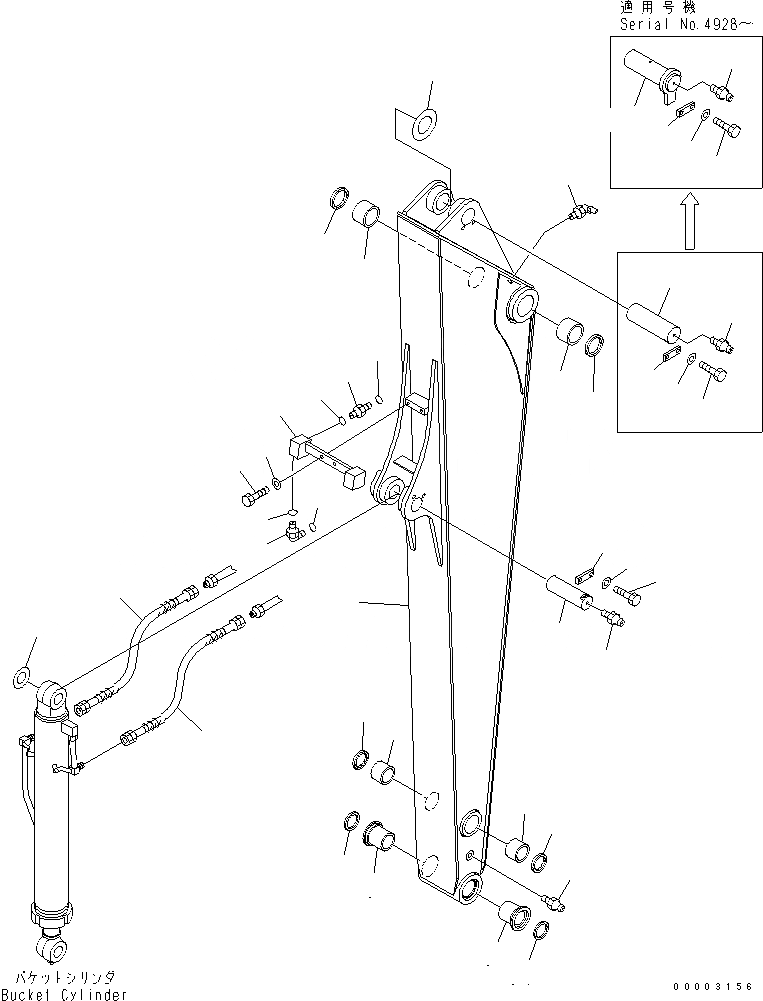 適用号機
Serial No.4928～

バケットシリンダ
Bucket Cylinder

00003156