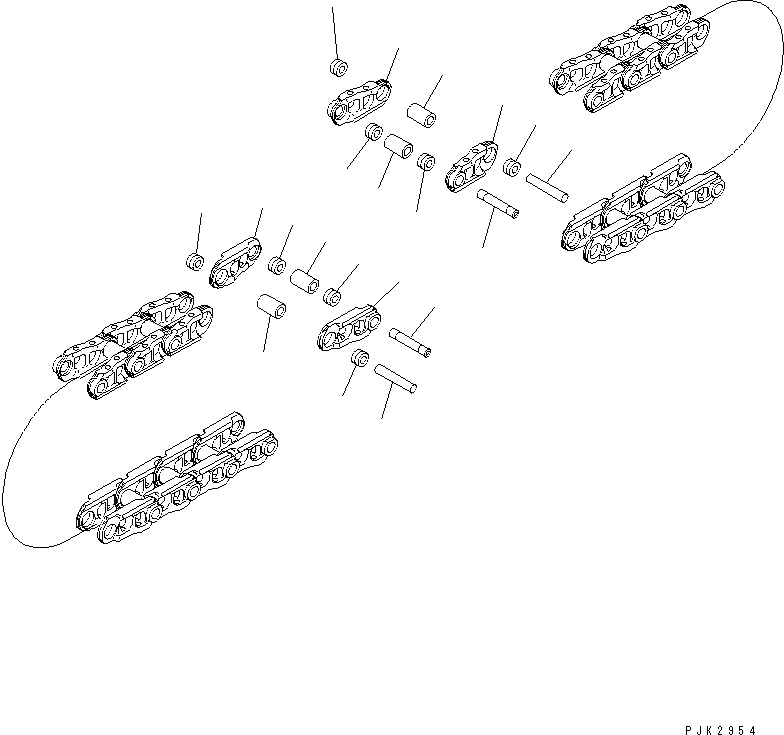 PJK2954