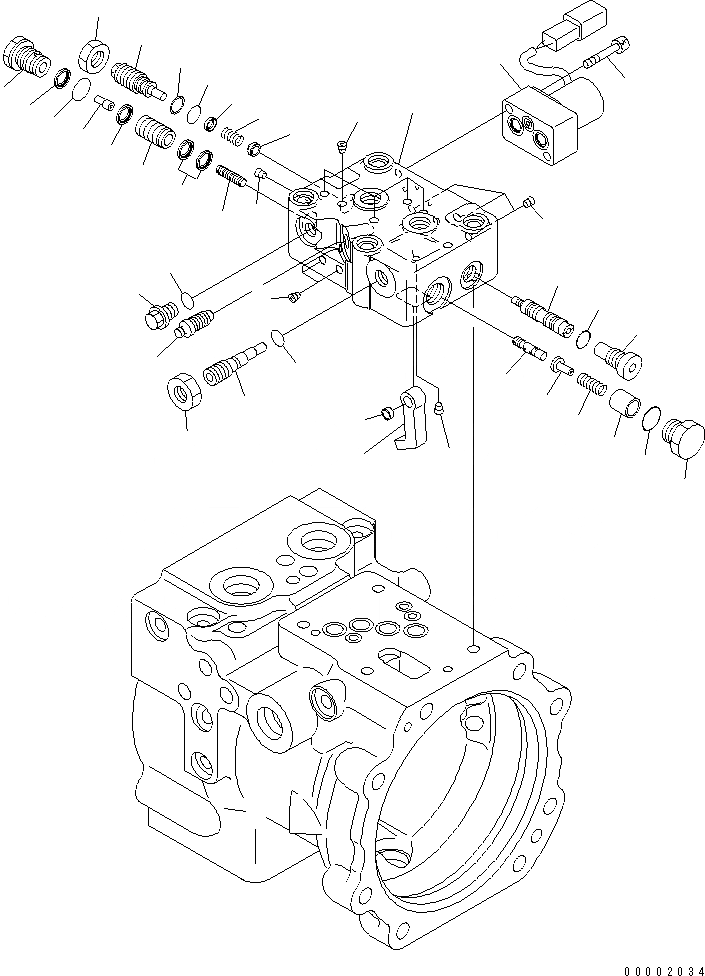 00002034