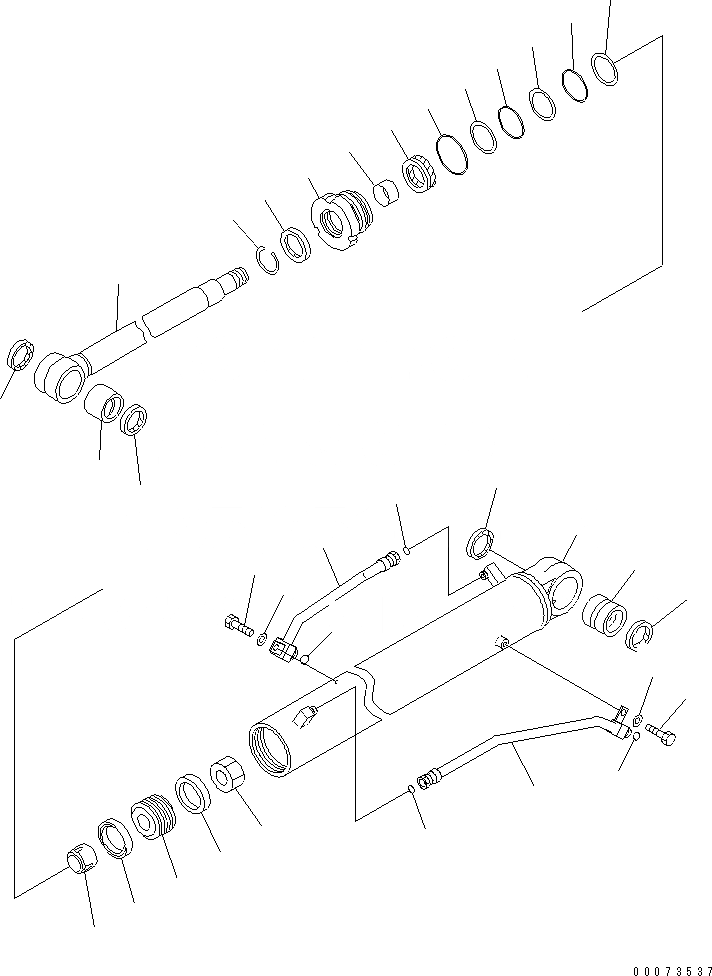 00073537