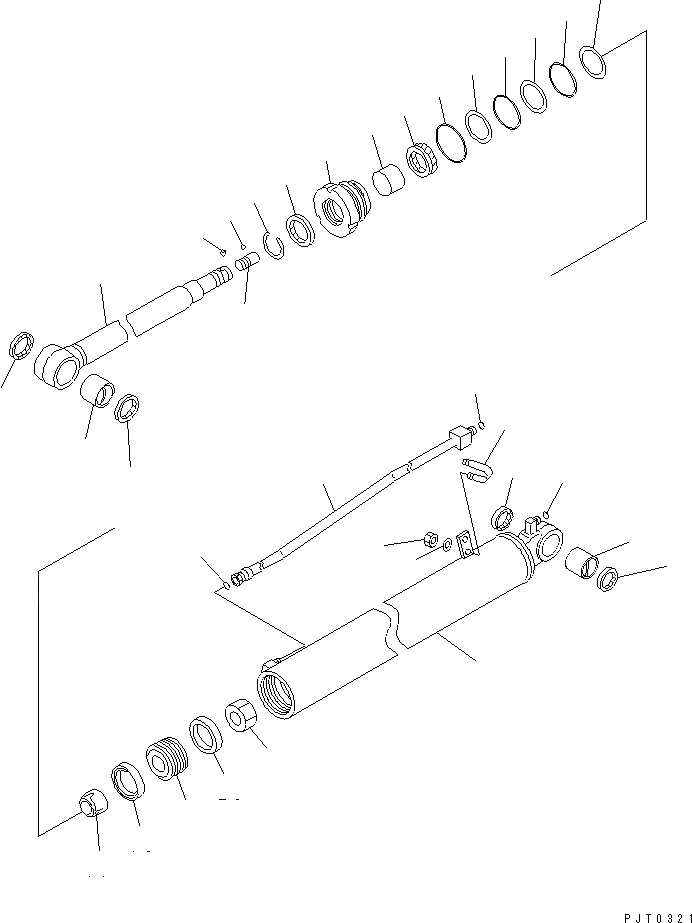 PJT0321