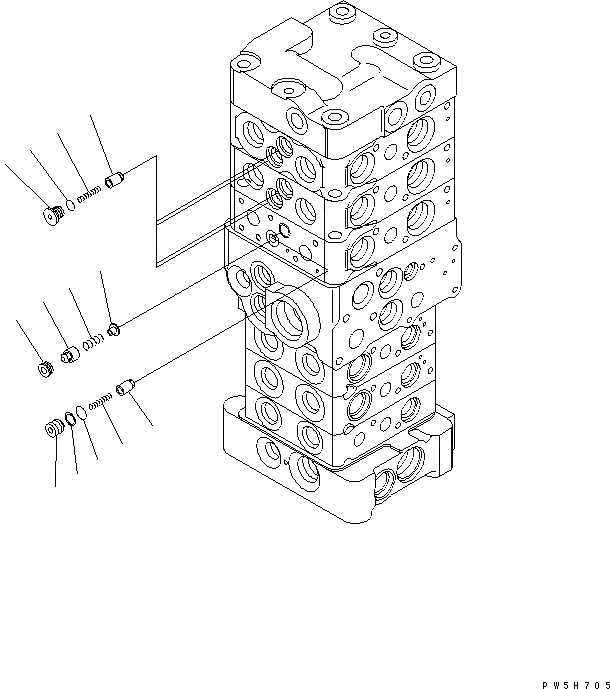 PW5H705