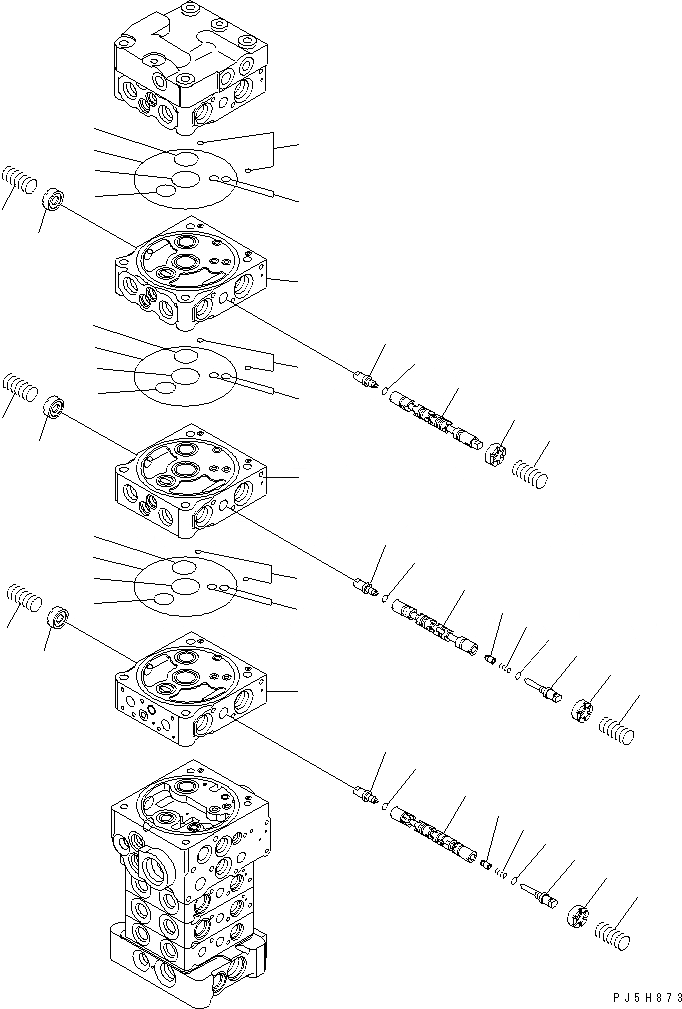 PJ5H873