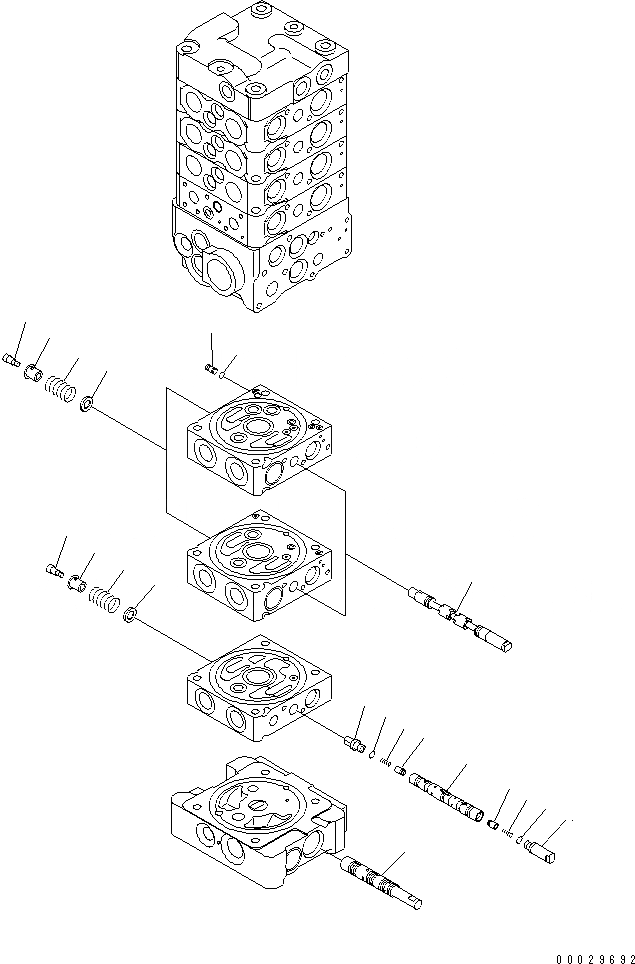 00029692