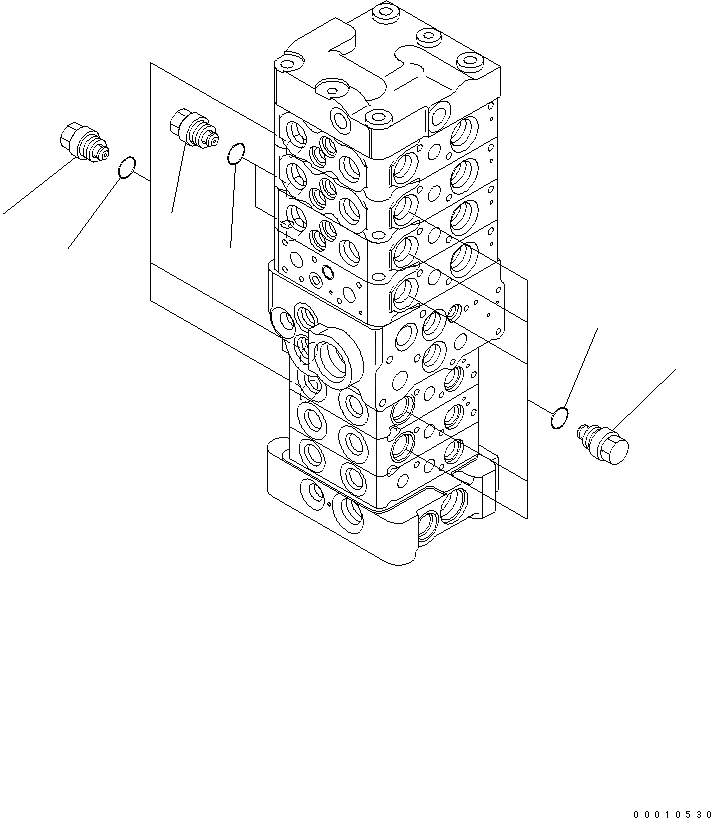 00010530